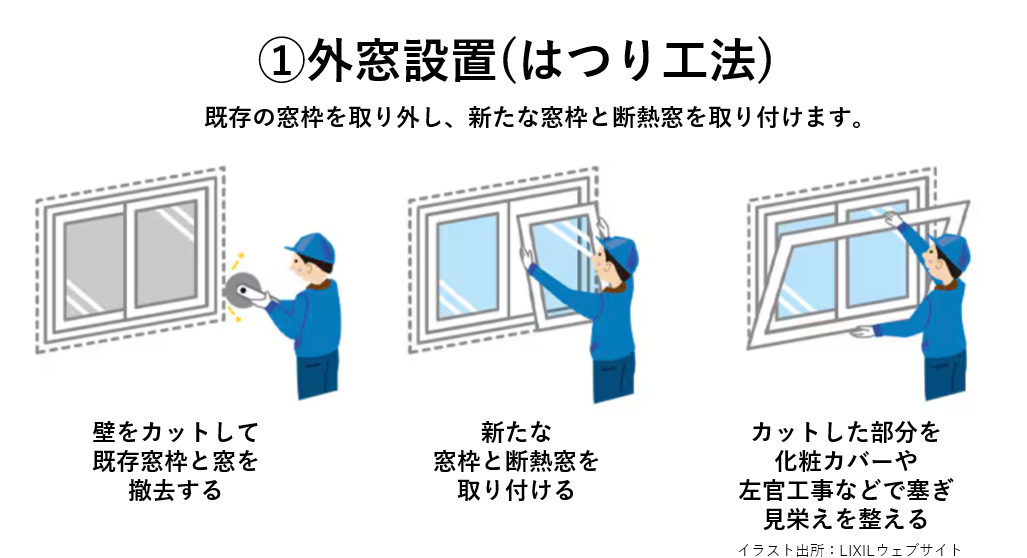 ①外窓設置(はつり工法)

既存の窓枠を取り外し、新たな窓枠と断熱窓を取り付けます。

壁をカットして
既存窓枠と窓を
撤去する

新たな
窓枠と断熱窓を
取り付ける

カットした部分を
化粧カバーや
左官工事などで塞ぎ
見栄えを整える

イラスト出所：LIXILウェブサイト